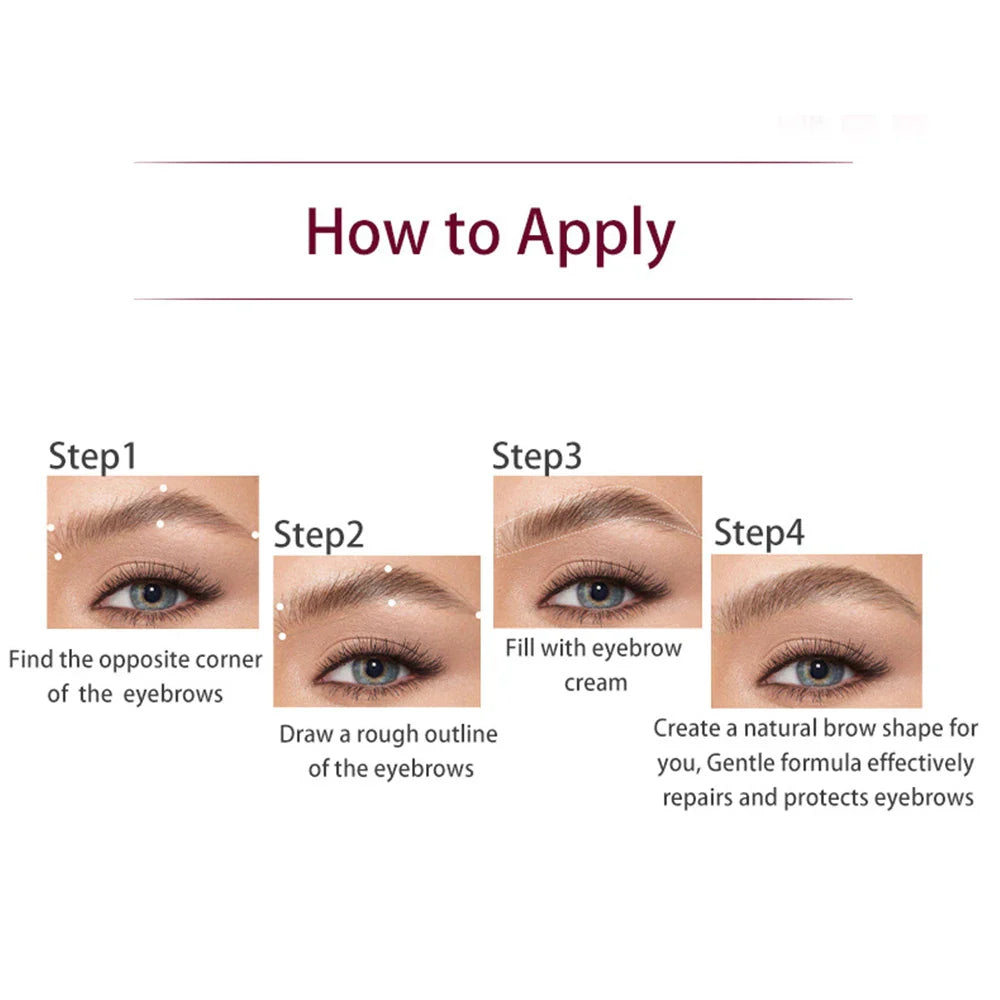 How to Apply

Step1

Find the opposite corner of the eyebrows

Step2

Draw a rough outline of the eyebrows

Step3

Fill with eyebrow cream

Step4

Create a natural brow shape for you, Gentle formula effectively repairs and protects eyebrows